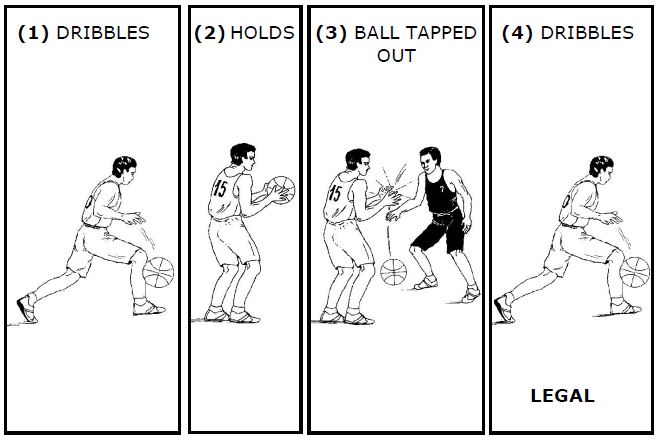 (1) DRIBBLES

(2) HOLDS

15

(3) BALL TAPPED OUT

15

7

(4) DRIBBLES

LEGAL